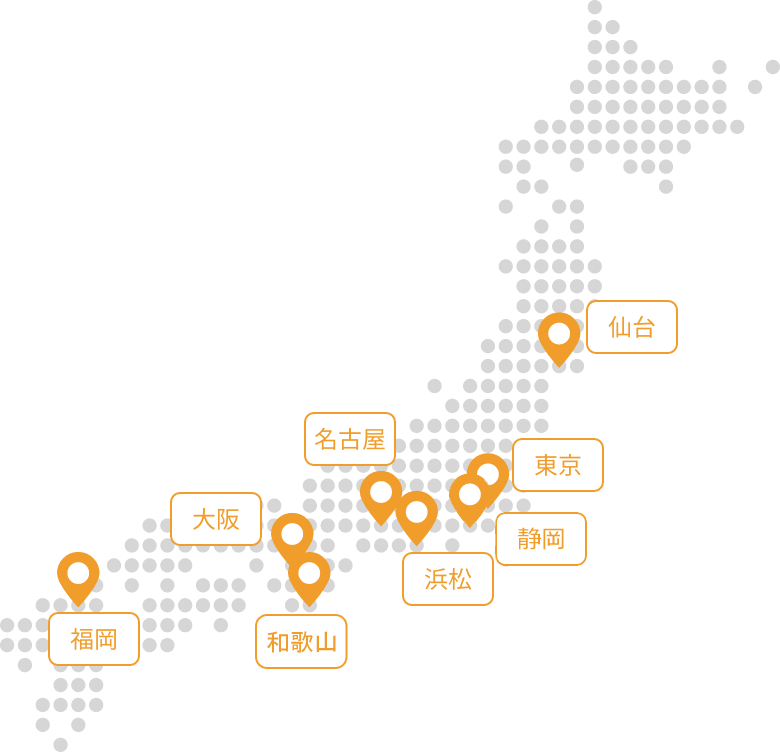 仙台

名古屋

東京

大阪

静岡

浜松

福岡

和歌山